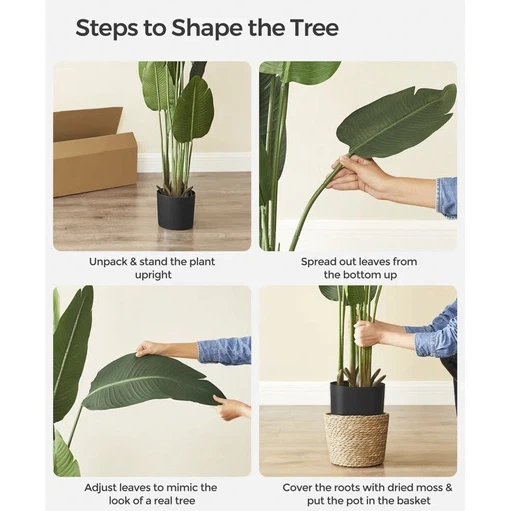 Steps to Shape the Tree

Unpack & stand the plant upright

Spread out leaves from the bottom up

Adjust leaves to mimic the look of a real tree

Cover the roots with dried moss & put the pot in the basket